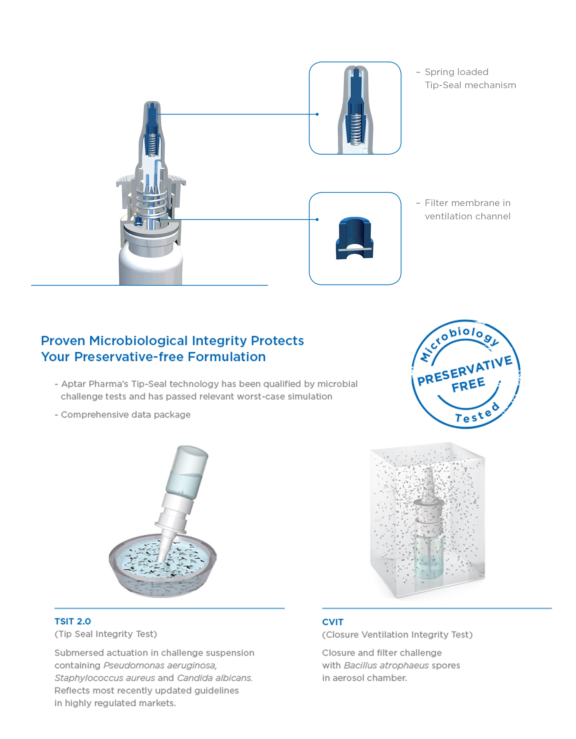 – Spring loaded Tip-Seal mechanism

– Filter membrane in ventilation channel

Proven Microbiological Integrity Protects Your Preservative-free Formulation

- Aptar Pharma's Tip-Seal technology has been qualified by microbial challenge tests and has passed relevant worst-case simulation

- Comprehensive data package

Microbiology PRESERVATIVE FREE Tested

TSIT 2.0
(Tip Seal Integrity Test)

Submersed actuation in challenge suspension containing Pseudomonas aeruginosa, Staphylococcus aureus and Candida albicans. Reflects most recently updated guidelines in highly regulated markets.

CVIT
(Closure Ventilation Integrity Test)

Closure and filter challenge with Bacillus atrophaeus spores in aerosol chamber.